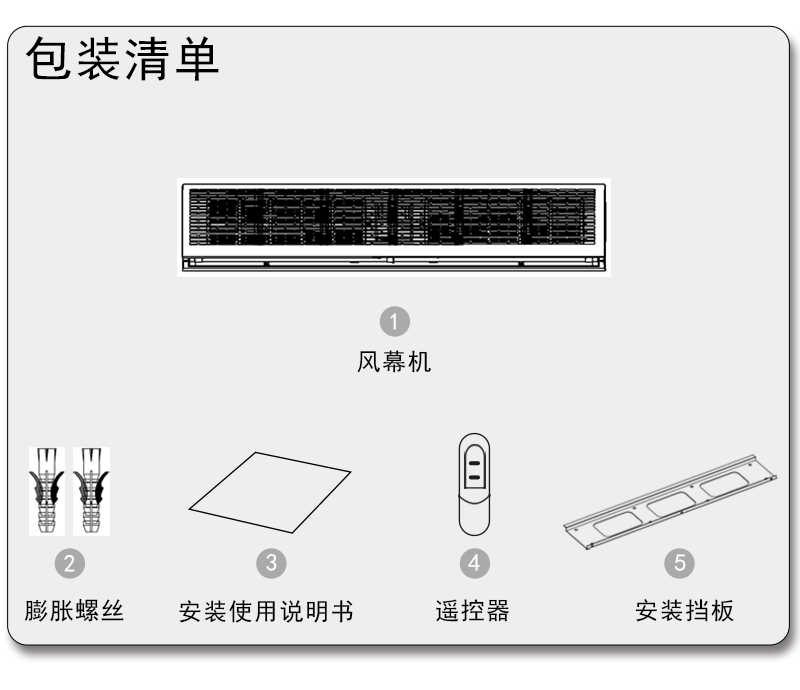 包装清单

1
风幕机

2
膨胀螺丝

3
安装使用说明书

4
遥控器

5
安装挡板