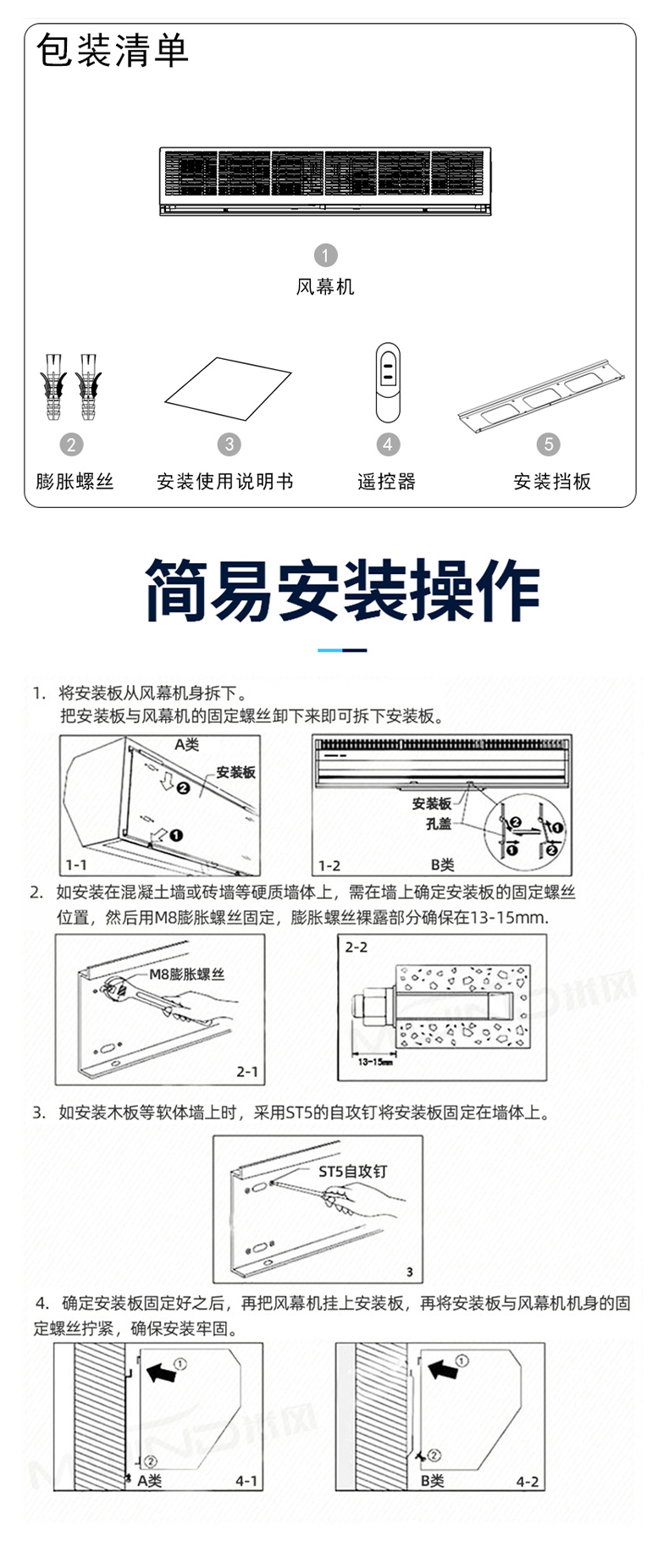 包装清单

1
风幕机

2
膨胀螺丝

3
安装使用说明书

4
遥控器

5
安装挡板

简易安装操作

1. 将安装板从风幕机身拆下。
把安装板与风幕机的固定螺丝卸下来即可拆下安装板。

A类
安装板
2
1
1-1

安装板
孔盖
2
1
1
2
1-2
B类

2. 如安装在混凝土墙或砖墙等硬质墙体上，需在墙上确定安装板的固定螺丝位置，然后用M8膨胀螺丝固定，膨胀螺丝裸露部分确保在13-15mm.

M8膨胀螺丝
2-1

2-2
13-15mm

3. 如安装木板等软体墙上时，采用ST5的自攻钉将安装板固定在墙体上。

ST5自攻钉
3

4. 确定安装板固定好之后，再把风幕机挂上安装板，再将安装板与风幕机机身的固定螺丝拧紧，确保安装牢固。

1
2
A类
4-1

1
2
B类
4-2