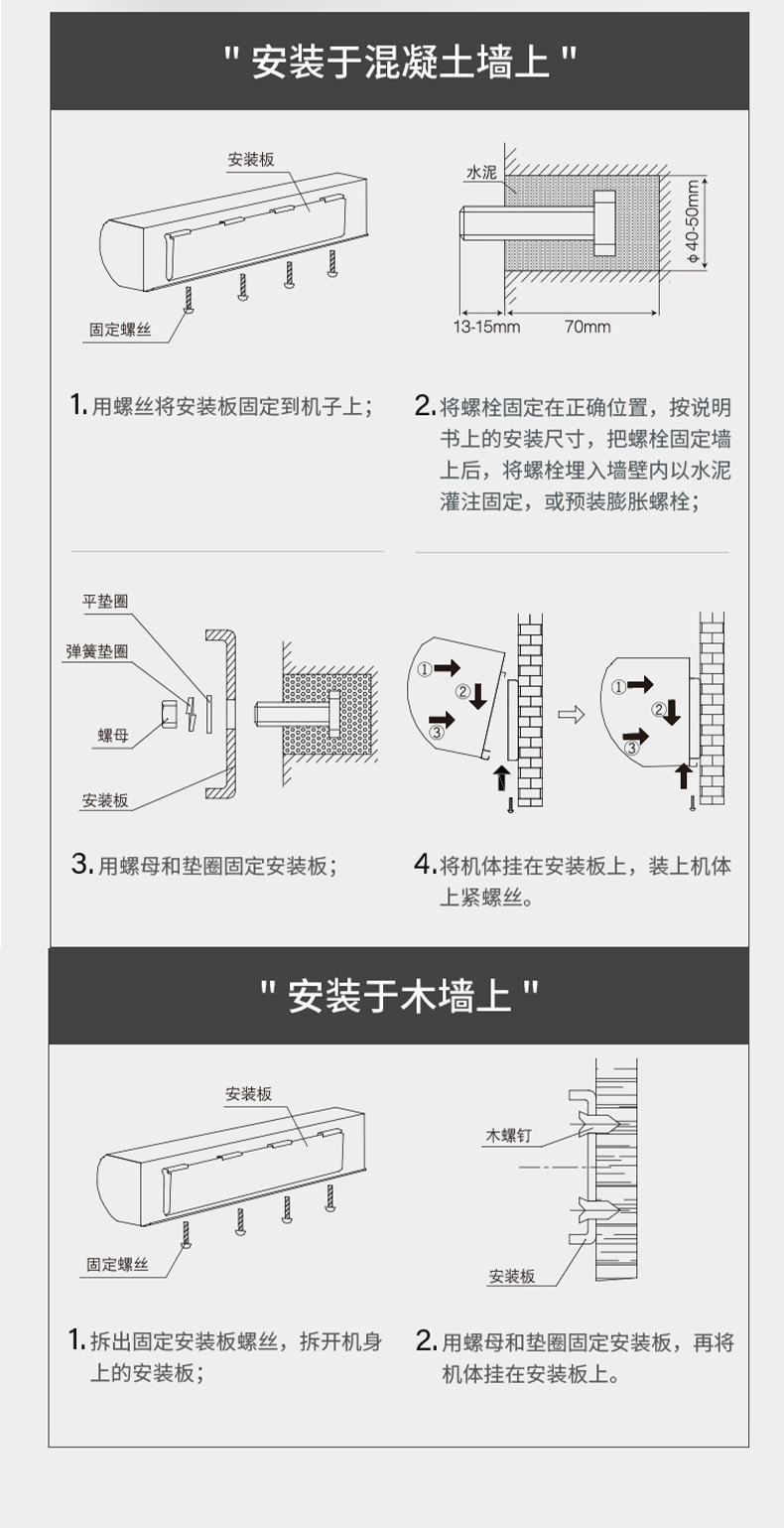 " 安装于混凝土墙上 "

安装板

固定螺丝

水泥

φ40-50mm

13-15mm

70mm

1. 用螺丝将安装板固定到机子上；

2. 将螺栓固定在正确位置，按说明书上的安装尺寸，把螺栓固定墙上后，将螺栓埋入墙壁内以水泥灌注固定，或预装膨胀螺栓；

平垫圈

弹簧垫圈

螺母

安装板

①

②

③

①

②

③

3. 用螺母和垫圈固定安装板；

4. 将机体挂在安装板上，装上机体上紧螺丝。

" 安装于木墙上 "

安装板

固定螺丝

木螺钉

安装板

1. 拆出固定安装板螺丝，拆开机身上的安装板；

2. 用螺母和垫圈固定安装板，再将机体挂在安装板上。